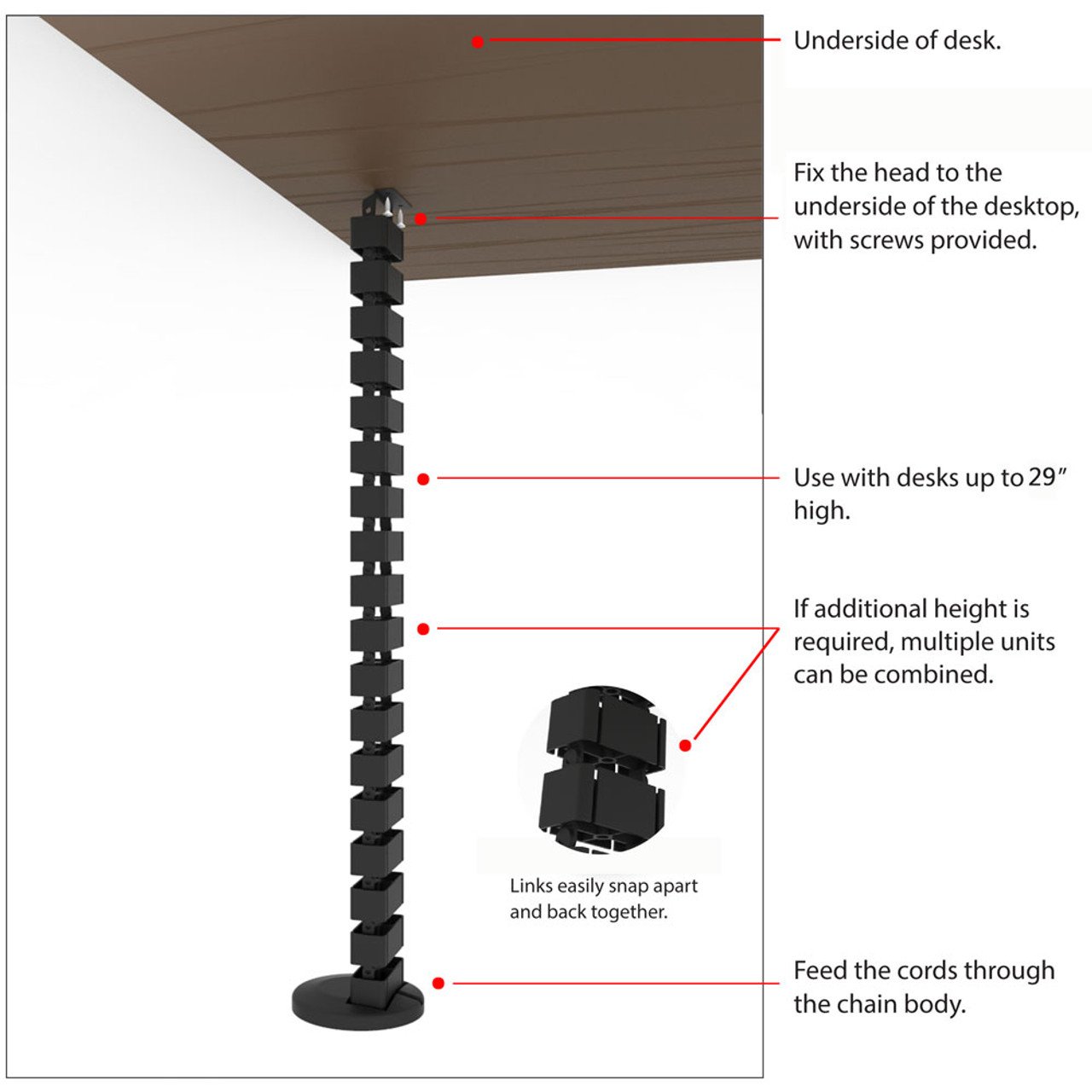 Underside of desk.

Fix the head to the underside of the desktop, with screws provided.

Use with desks up to 29″ high.

If additional height is required, multiple units can be combined.

Links easily snap apart and back together.

Feed the cords through the chain body.